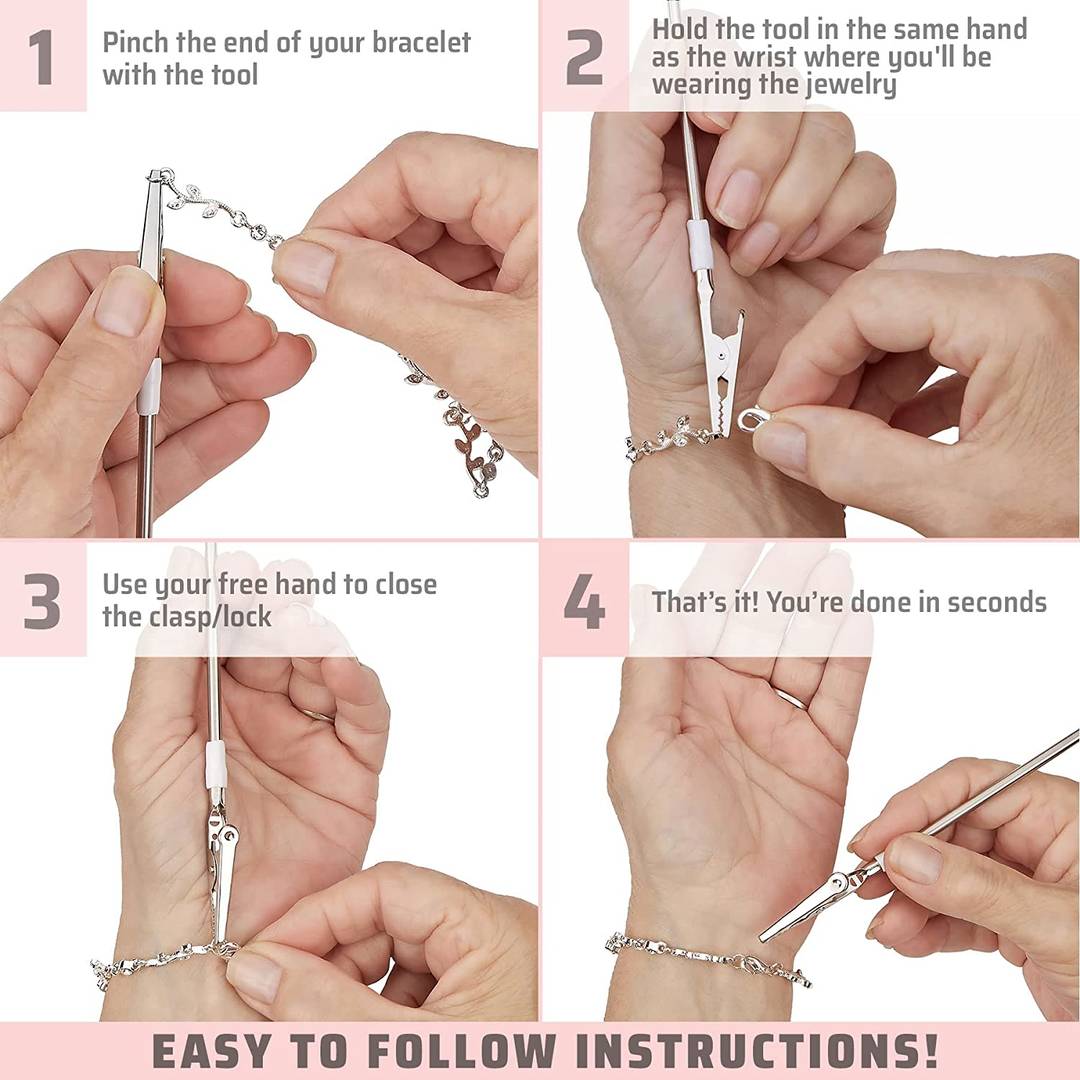 1 Pinch the end of your bracelet with the tool

2 Hold the tool in the same hand as the wrist where you'll be wearing the jewelry

3 Use your free hand to close the clasp/lock

4 That's it! You're done in seconds

EASY TO FOLLOW INSTRUCTIONS!